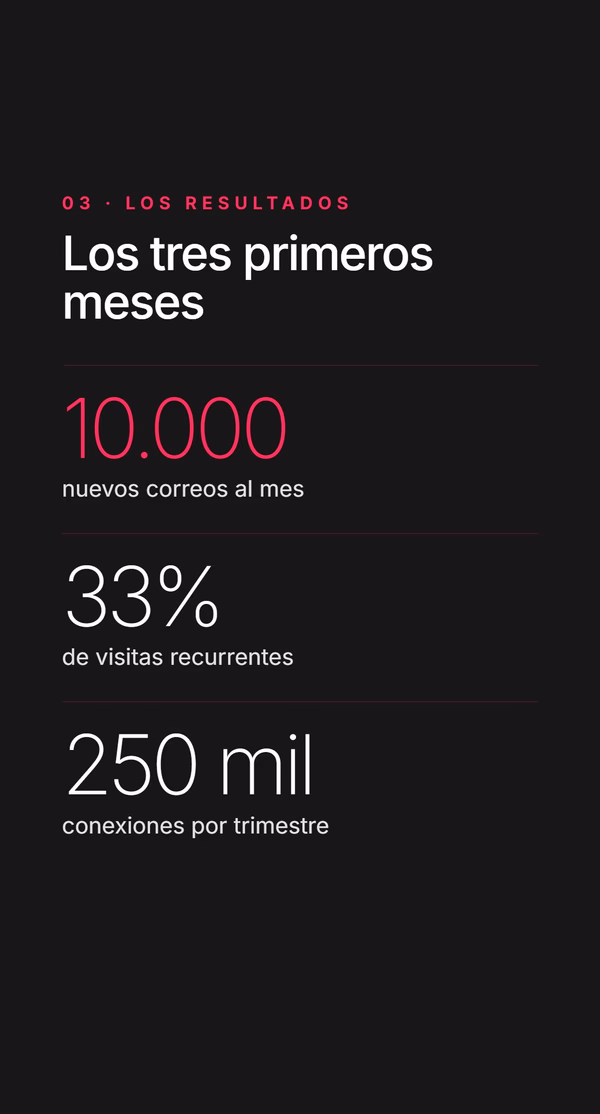 03 · LOS RESULTADOS

Los tres primeros meses

10.000
nuevos correos al mes

33%
de visitas recurrentes

250 mil
conexiones por trimestre